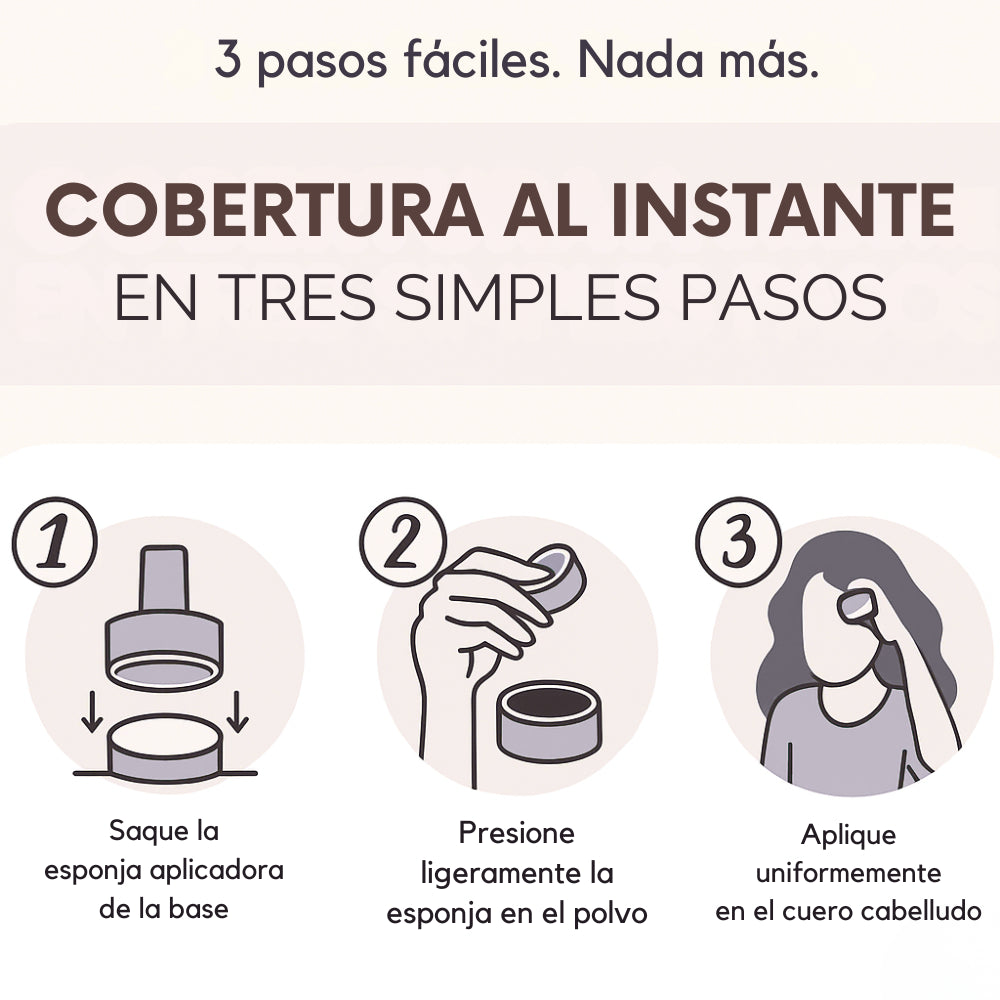 3 pasos fáciles. Nada más.

COBERTURA AL INSTANTE
EN TRES SIMPLES PASOS

1

Saque la esponja aplicadora de la base

2

Presione ligeramente la esponja en el polvo

3

Aplique uniformemente en el cuero cabelludo